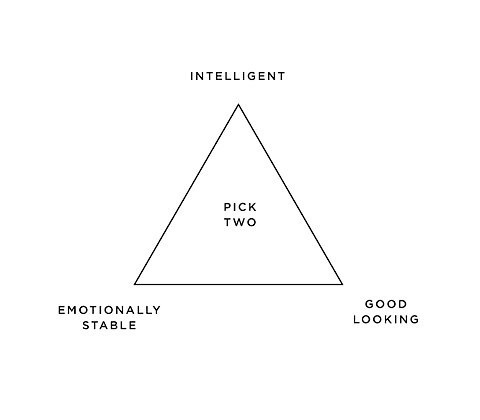 INTELLIGENT

PICK
TWO

EMOTIONALLY
STABLE

GOOD
LOOKING